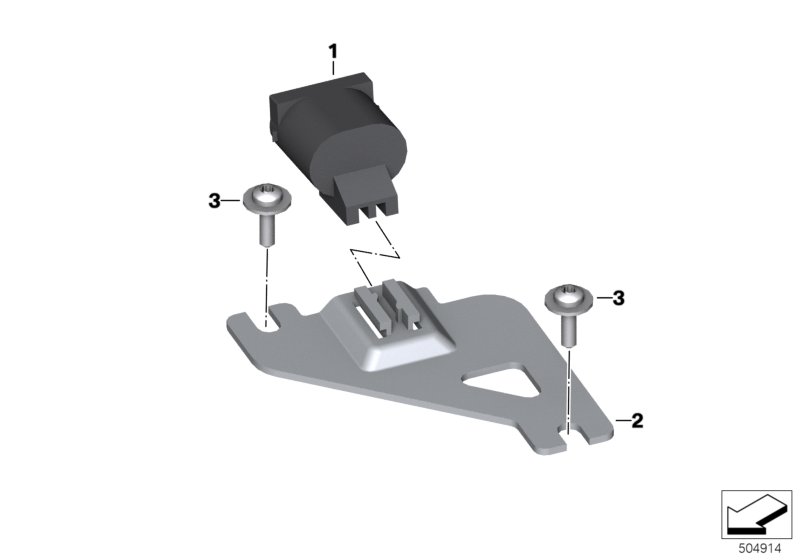 1
3
3
2
504914