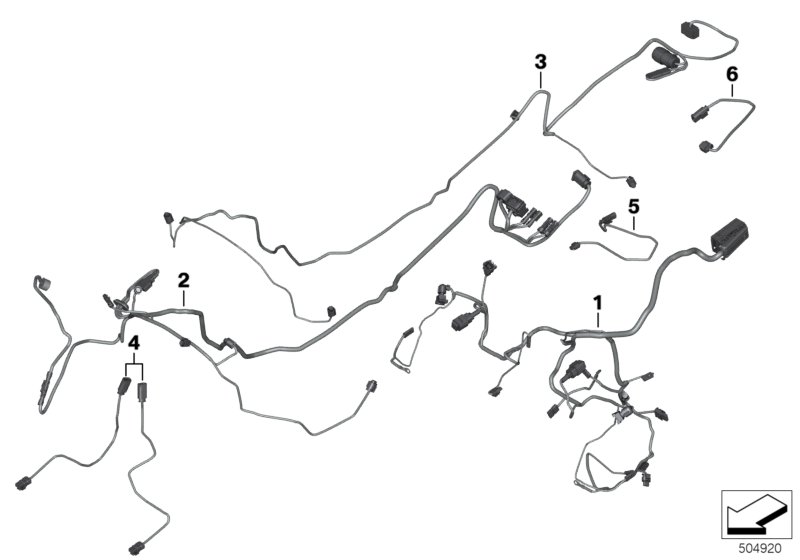 3
6
5
2
1
4
504920