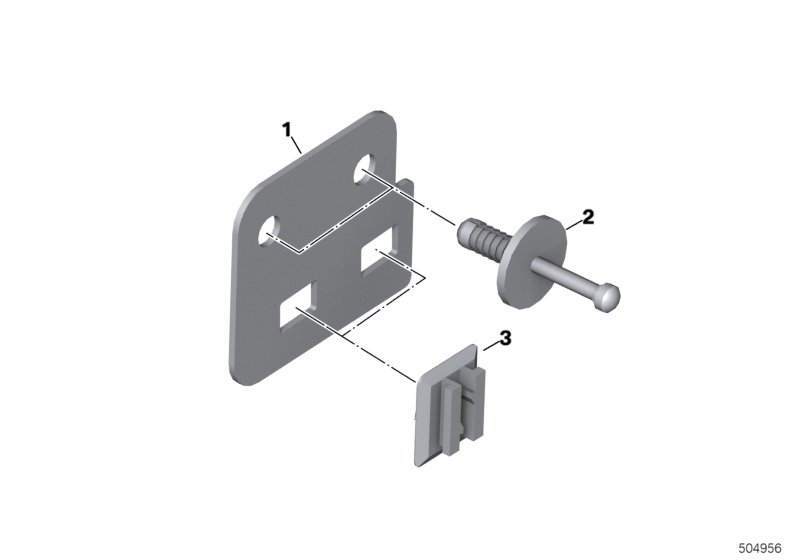 1
2
3
504956