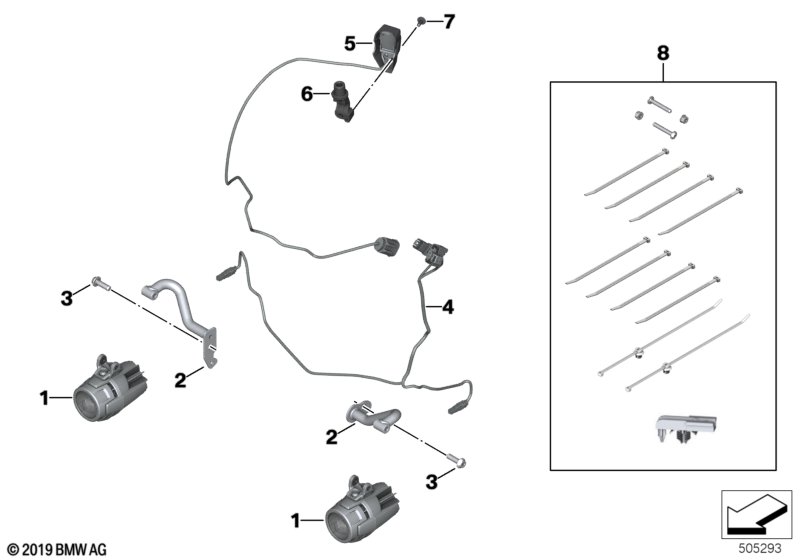 5
7
6
8
3
4
2
1
2
3
1
© 2019 BMW AG
505293