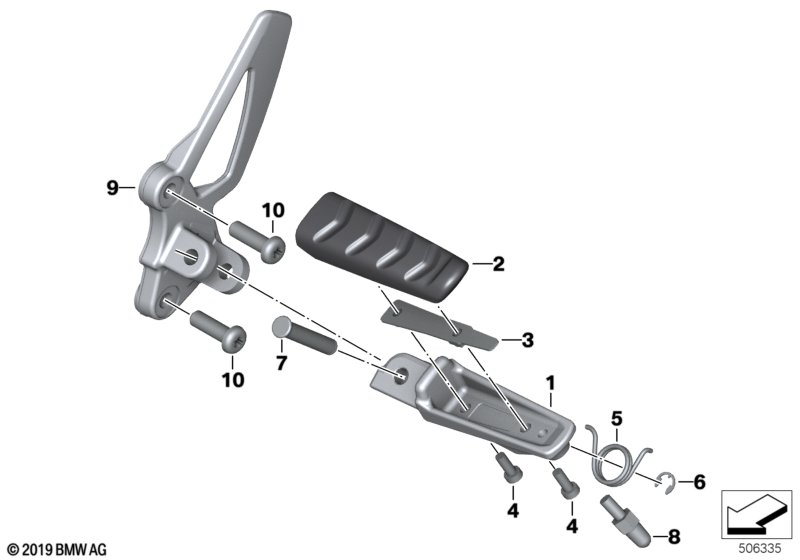 9
10
2
3
10
7
1
5
6
4
4
8
© 2019 BMW AG
506335