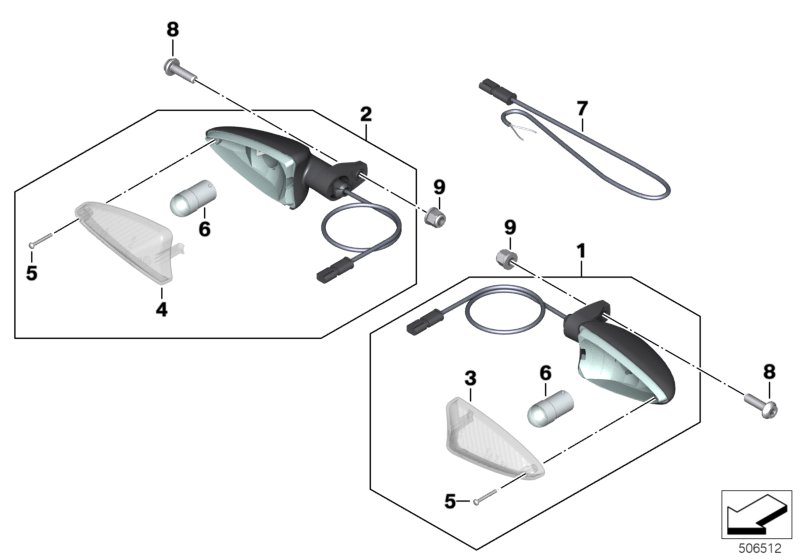 8
2
7
9
6
5
4
9
1
3
6
8
5
506512