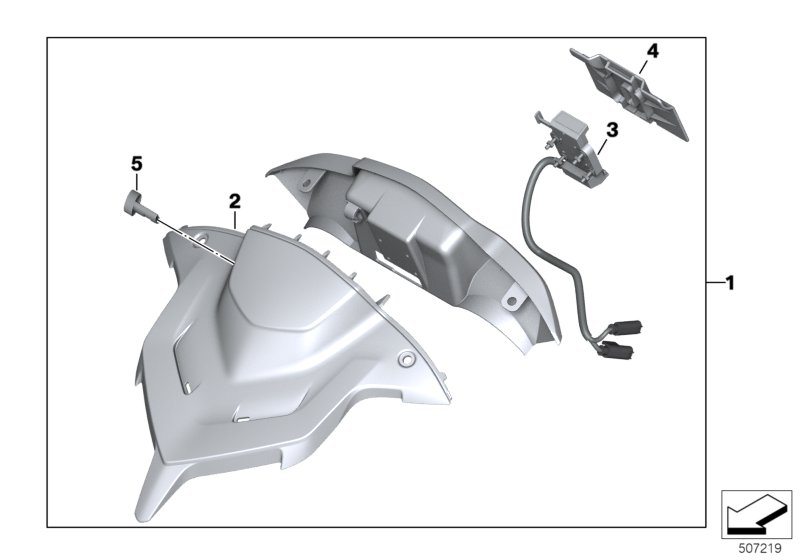 4
3
5
2
1
507219